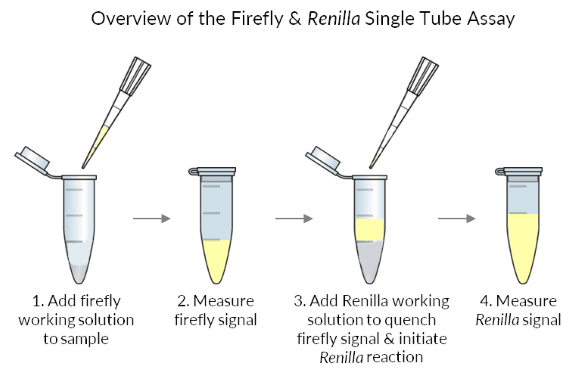 Overview of the Firefly & Renilla Single Tube Assay

1. Add firefly working solution to sample

2. Measure firefly signal

3. Add Renilla working solution to quench firefly signal & initiate Renilla reaction

4. Measure Renilla signal